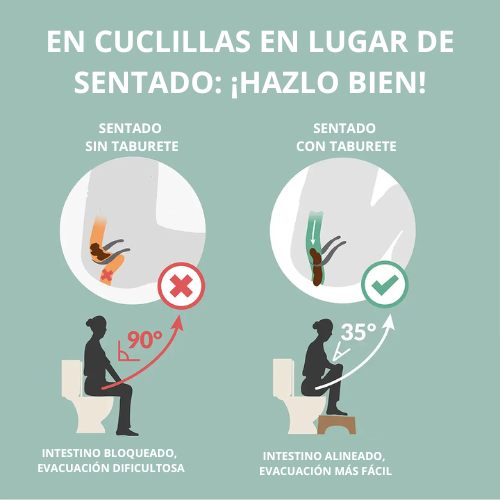 EN CUCLILLAS EN LUGAR DE SENTADO: ¡HAZLO BIEN!

SENTADO SIN TABURETE

90°

INTESTINO BLOQUEADO, EVACUACIÓN DIFICULTOSA

SENTADO CON TABURETE

35°

INTESTINO ALINEADO, EVACUACIÓN MÁS FÁCIL